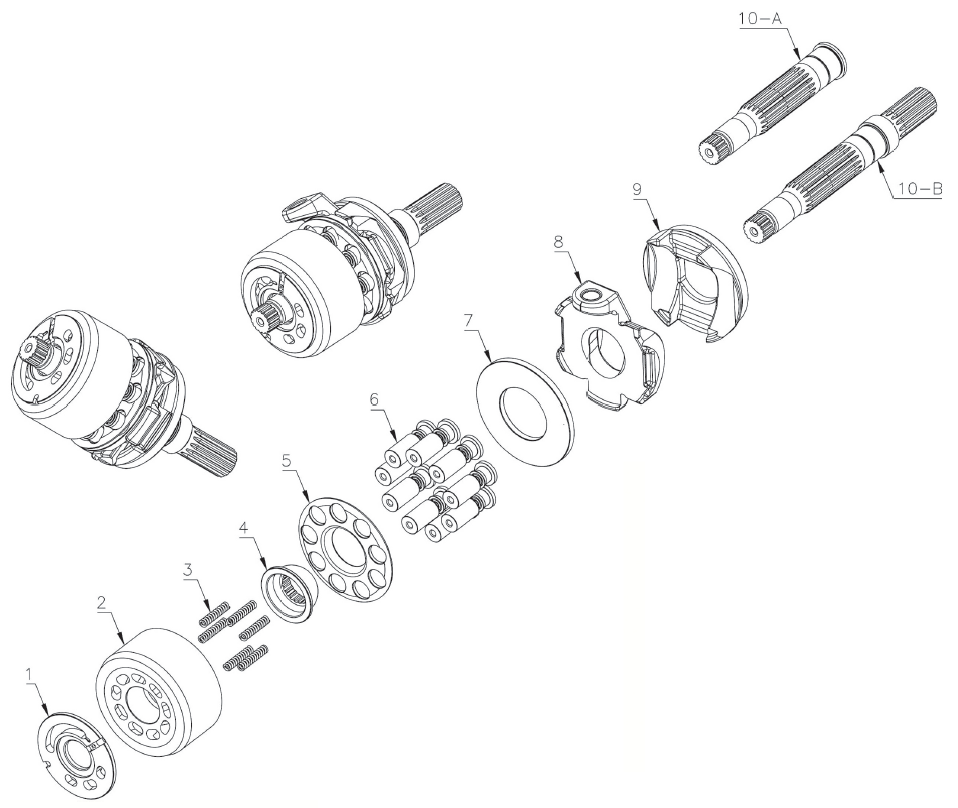 10-A
10-B
9
8
7
6
5
4
3
2
1